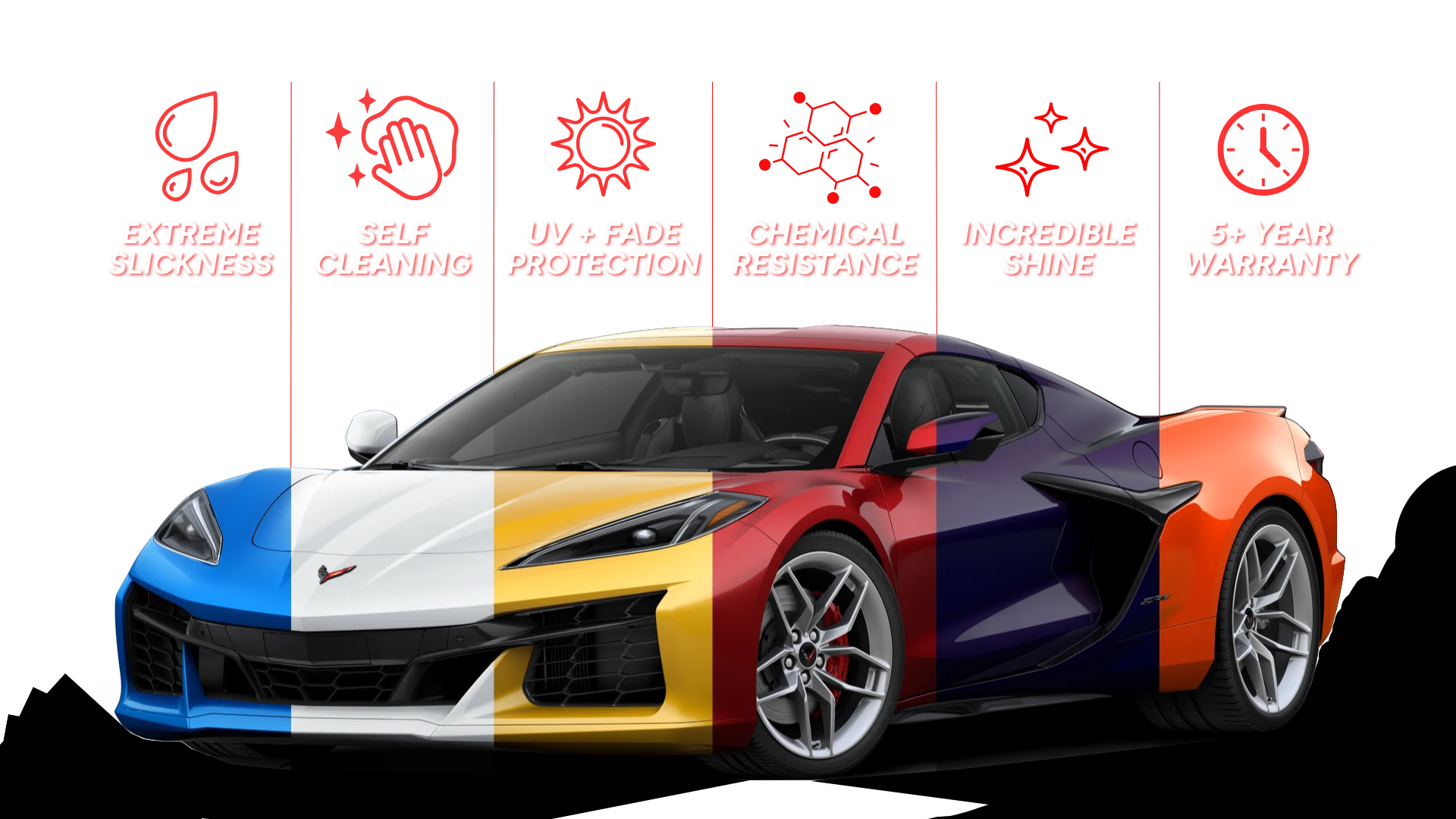 EXTREME SLICKNESS

SELF CLEANING

UV + FADE PROTECTION

CHEMICAL RESISTANCE

INCREDIBLE SHINE

5+ YEAR WARRANTY